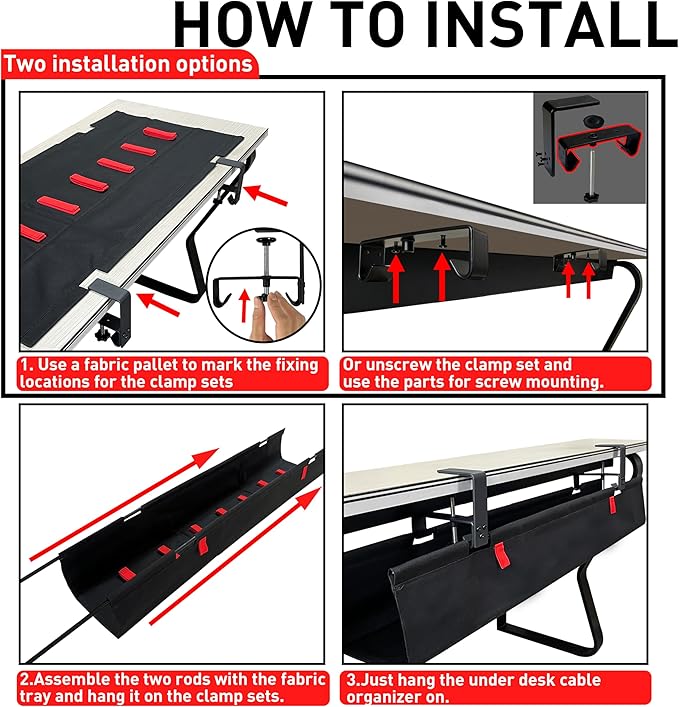 HOW TO INSTALL

Two installation options

1. Use a fabric pallet to mark the fixing locations for the clamp sets

Or unscrew the clamp set and use the parts for screw mounting.

2.Assemble the two rods with the fabric tray and hang it on the clamp sets.

3.Just hang the under desk cable organizer on.