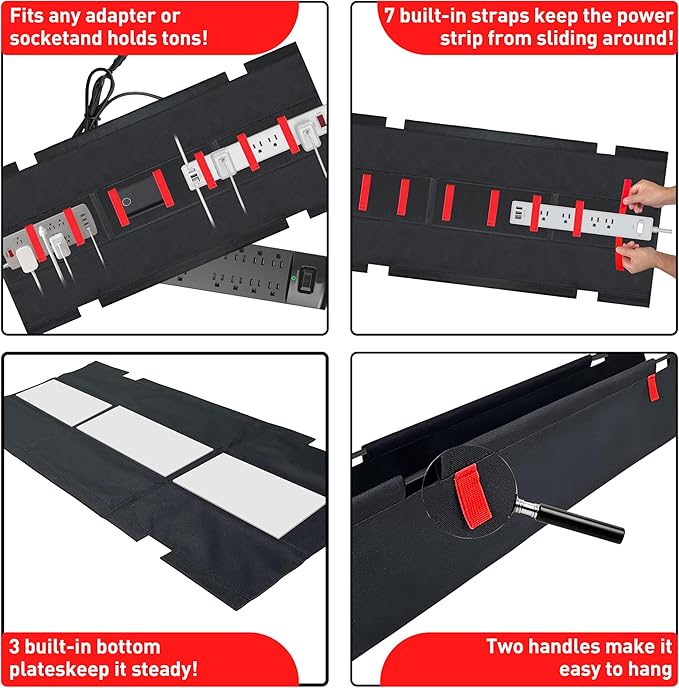 Fits any adapter or socketand holds tons!

7 built-in straps keep the power strip from sliding around!

3 built-in bottom plateskeep it steady!

Two handles make it easy to hang