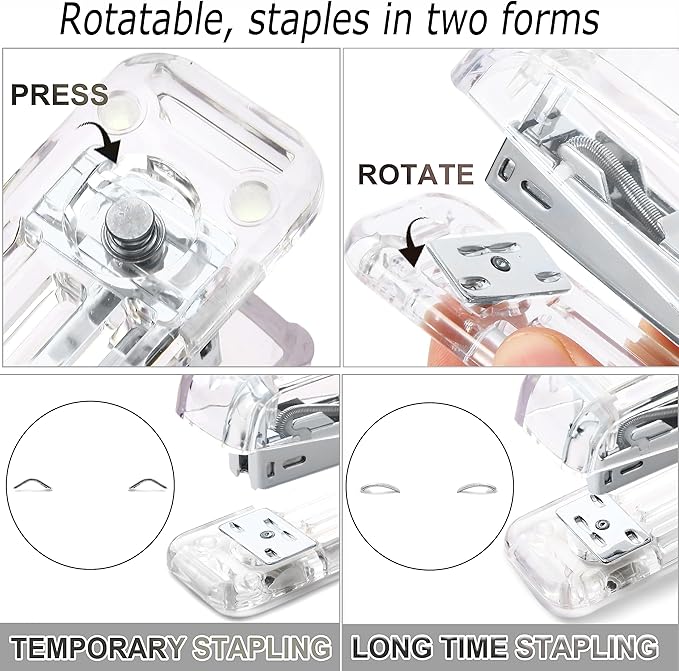 Rotatable, staples in two forms

PRESS

ROTATE

TEMPORARY STAPLING

LONG TIME STAPLING