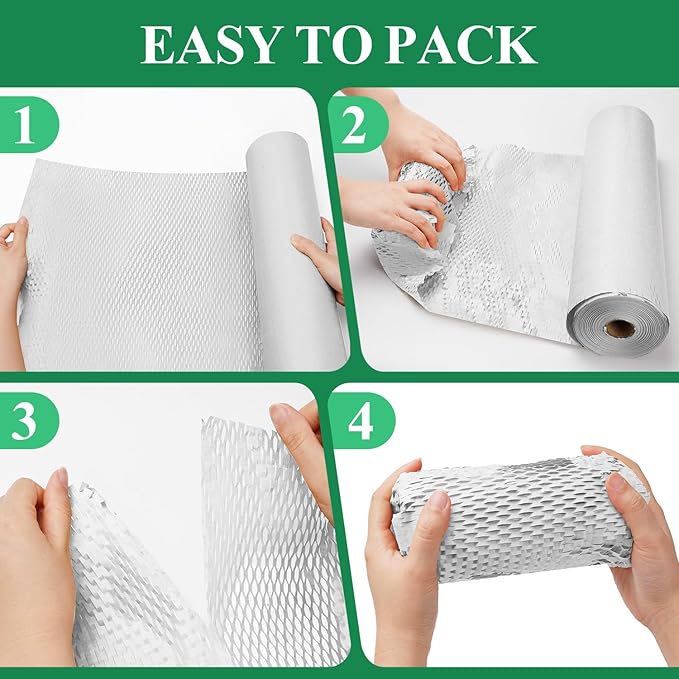 EASY TO PACK

1

2

3

4