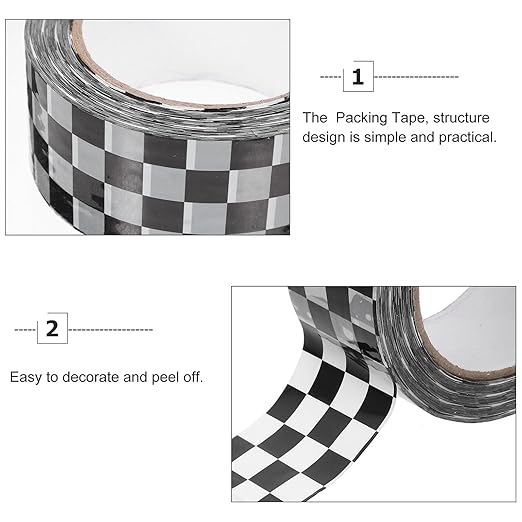 1

The  Packing Tape, structure design is simple and practical.

2

Easy to decorate and peel off.