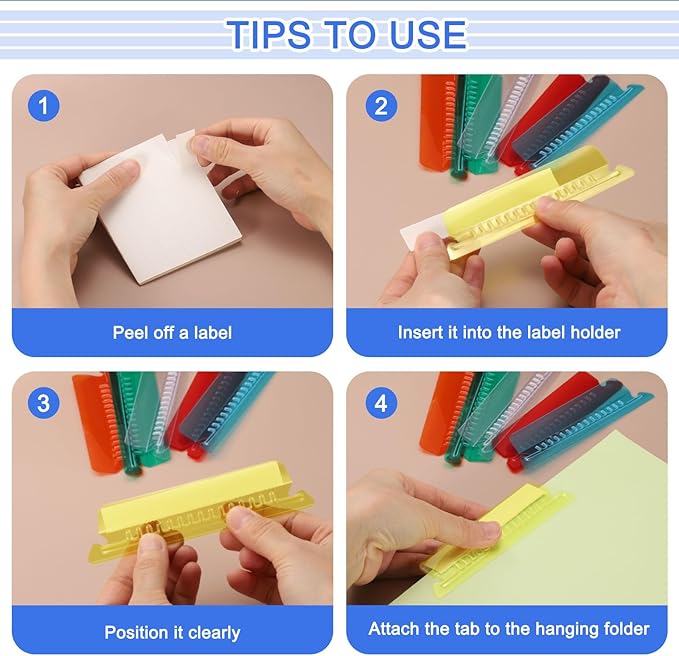 TIPS TO USE

1

Peel off a label

2

Insert it into the label holder

3

Position it clearly

4

Attach the tab to the hanging folder