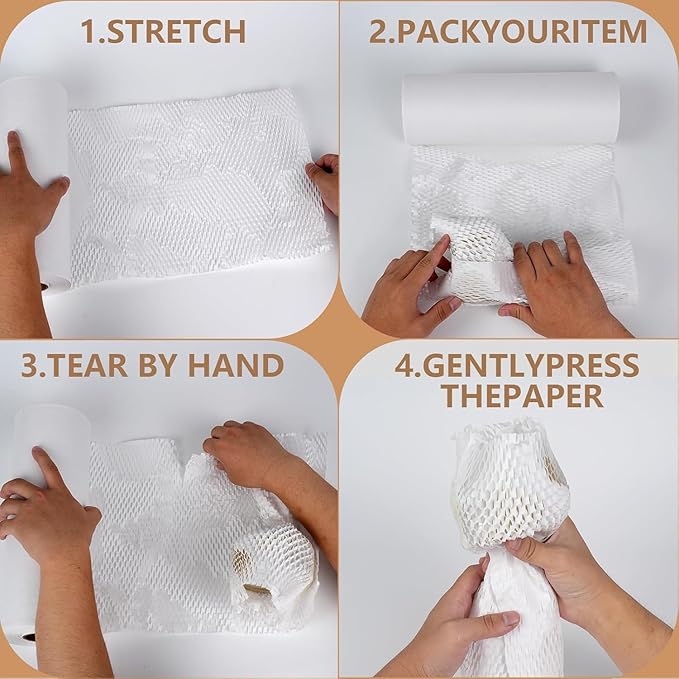 1.STRETCH

2.PACKYOURITEM

3.TEAR BY HAND

4.GENTLYPRESS THEPAPER