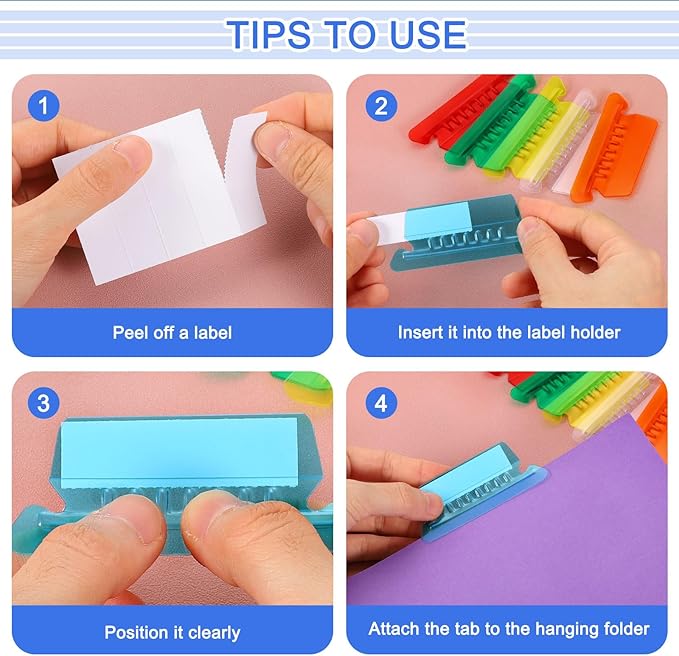 TIPS TO USE

1

Peel off a label

2

Insert it into the label holder

3

Position it clearly

4

Attach the tab to the hanging folder