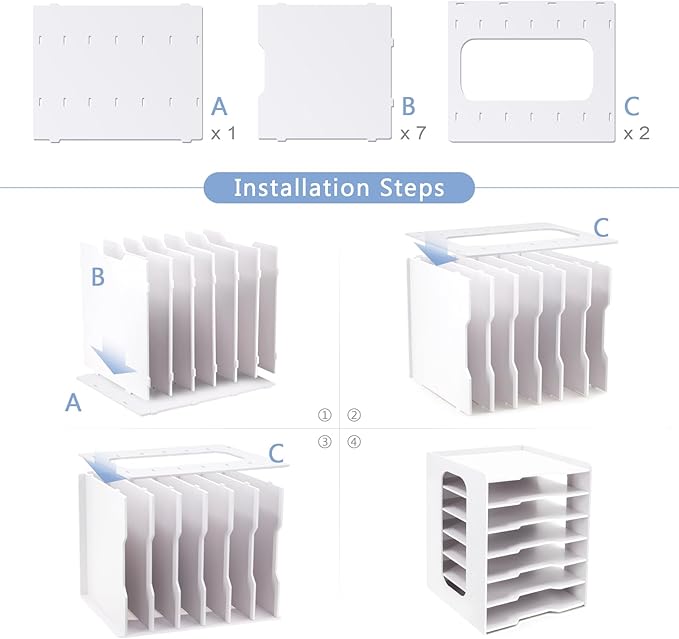 A
x 1

B
x 7

C
x 2

Installation Steps

B

A

①

C

②

C

③

④