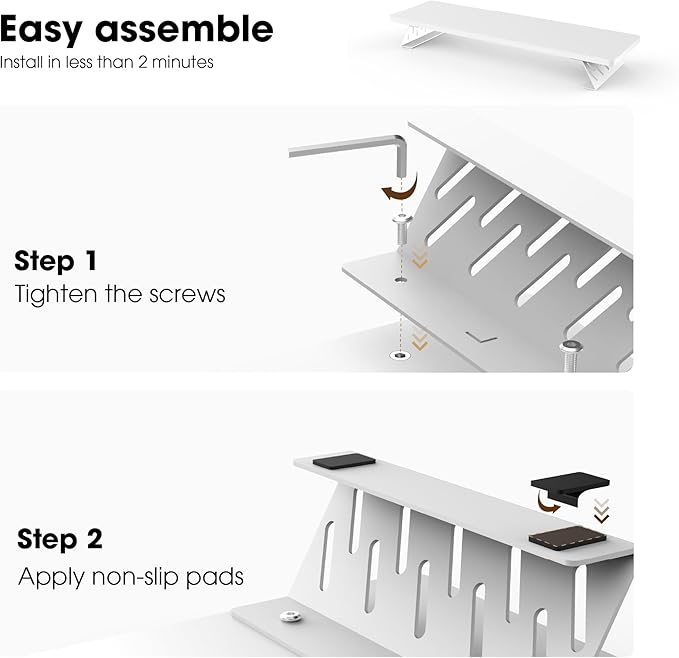 Easy assemble
Install in less than 2 minutes

Step 1
Tighten the screws

Step 2
Apply non-slip pads