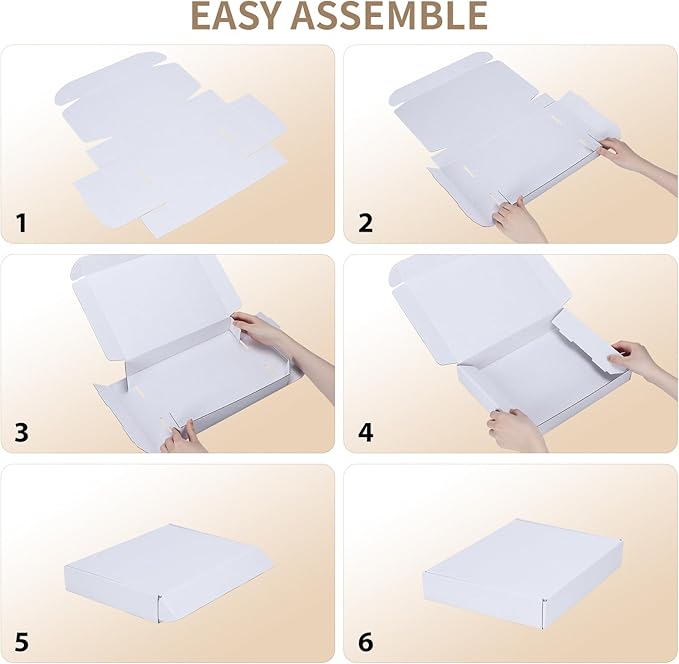 EASY ASSEMBLE

1

2

3

4

5

6