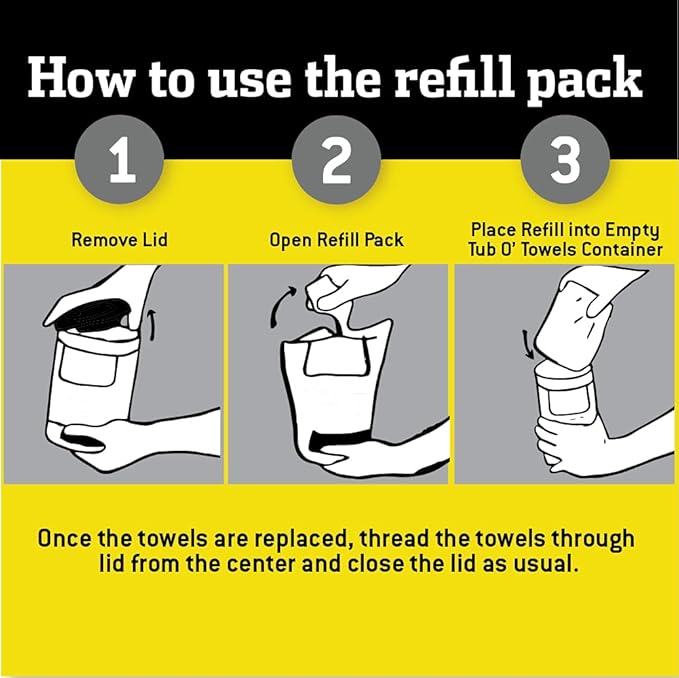 How to use the refill pack

1

Remove Lid

2

Open Refill Pack

3

Place Refill into Empty Tub O' Towels Container

Once the towels are replaced, thread the towels through lid from the center and close the lid as usual.