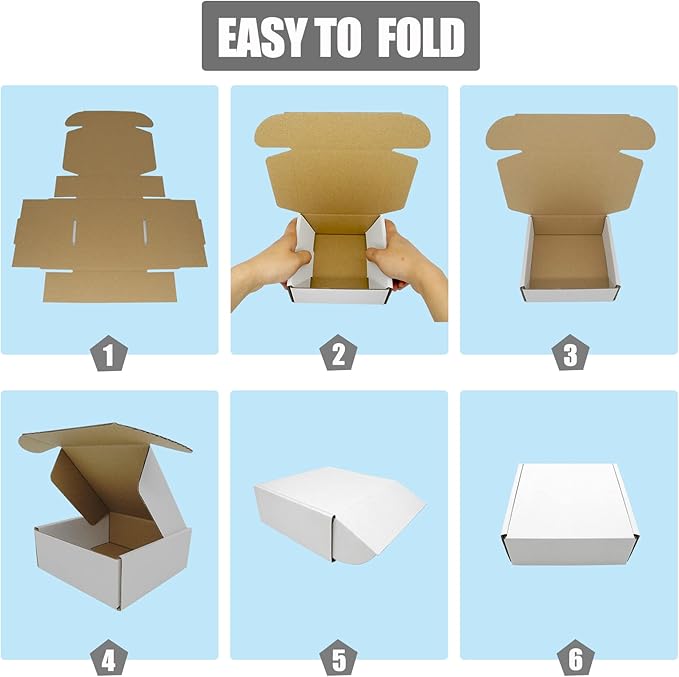 EASY TO FOLD

1

2

3

4

5

6